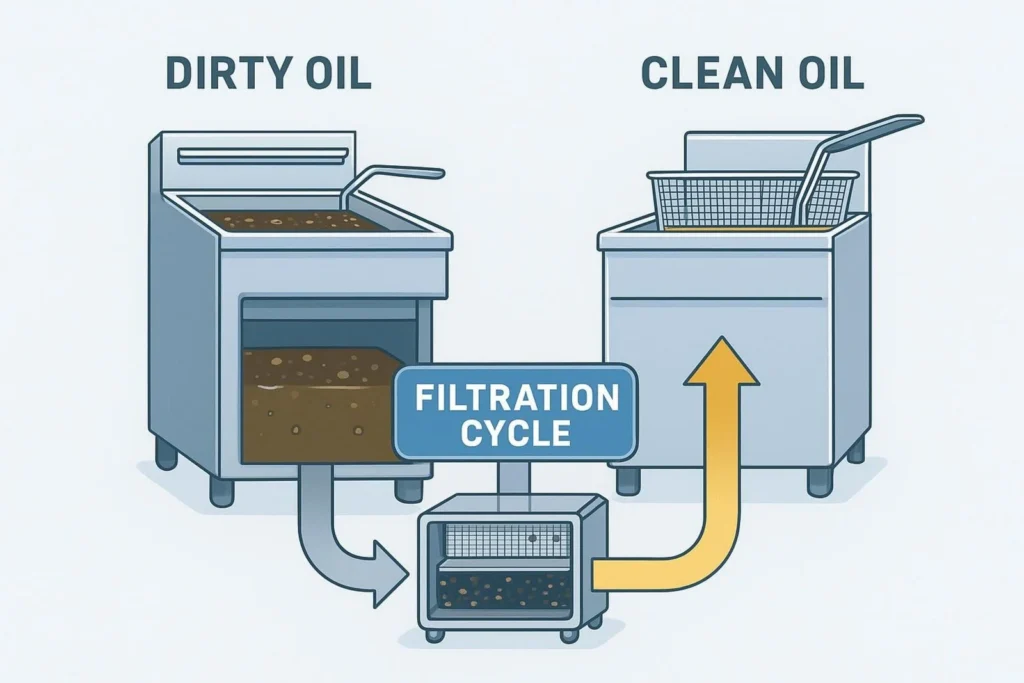 DIRTY OIL

CLEAN OIL

FILTRATION CYCLE